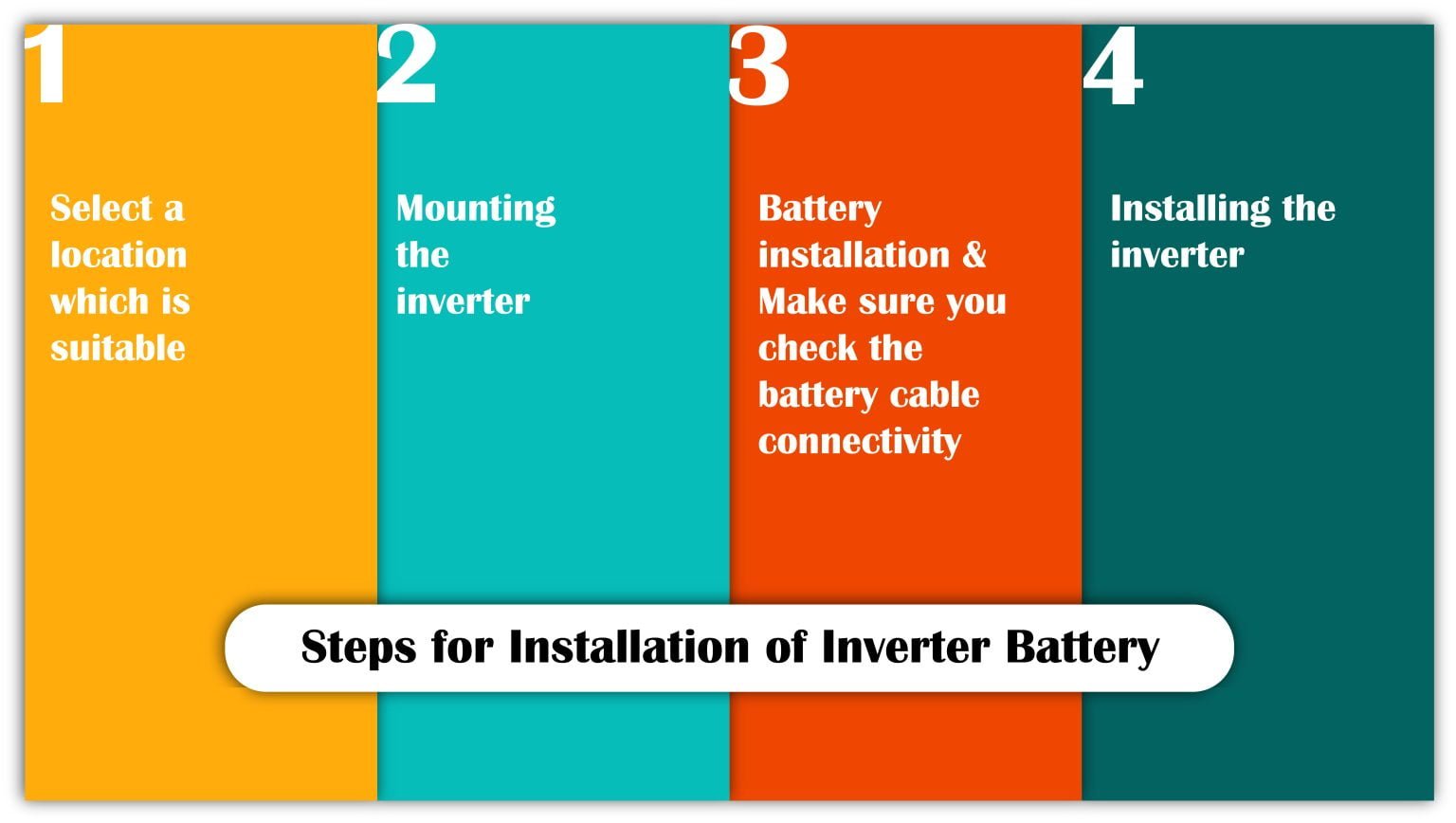 1

Select a location which is suitable

2

Mounting the inverter

3

Battery installation & Make sure you check the battery cable connectivity

4

Installing the inverter

Steps for Installation of Inverter Battery