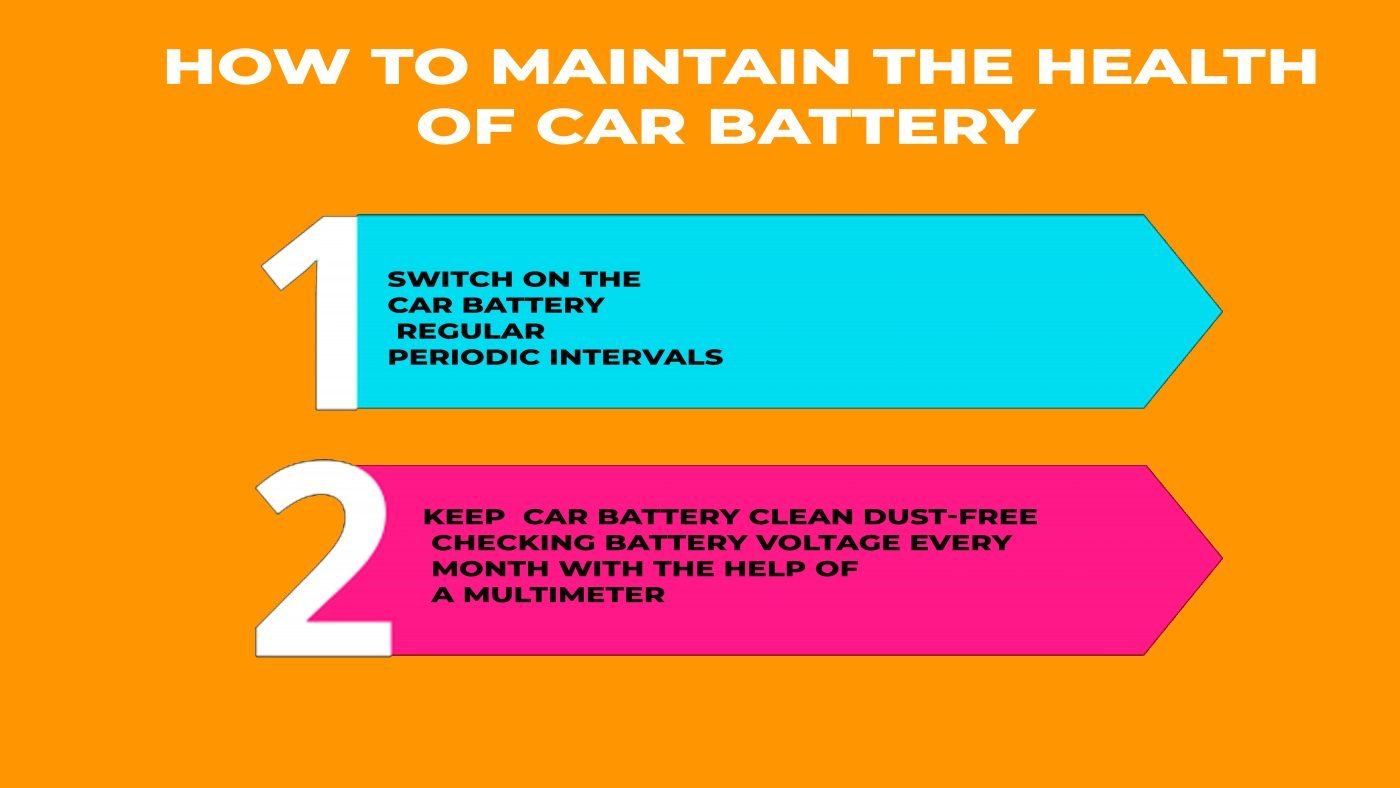 HOW TO MAINTAIN THE HEALTH OF CAR BATTERY

1

SWITCH ON THE CAR BATTERY REGULAR PERIODIC INTERVALS

2

KEEP CAR BATTERY CLEAN DUST-FREE CHECKING BATTERY VOLTAGE EVERY MONTH WITH THE HELP OF A MULTIMETER