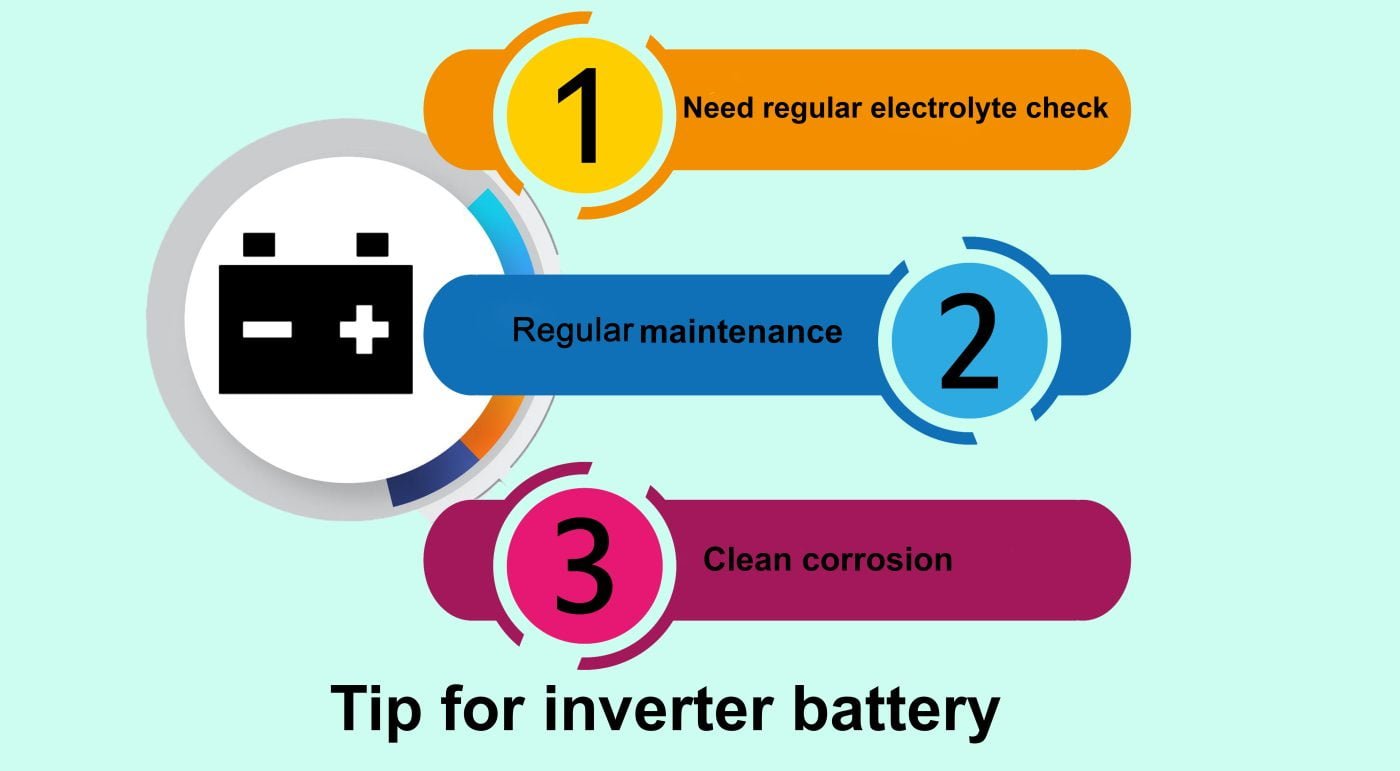 1 Need regular electrolyte check

Regular maintenance 2

3 Clean corrosion

Tip for inverter battery